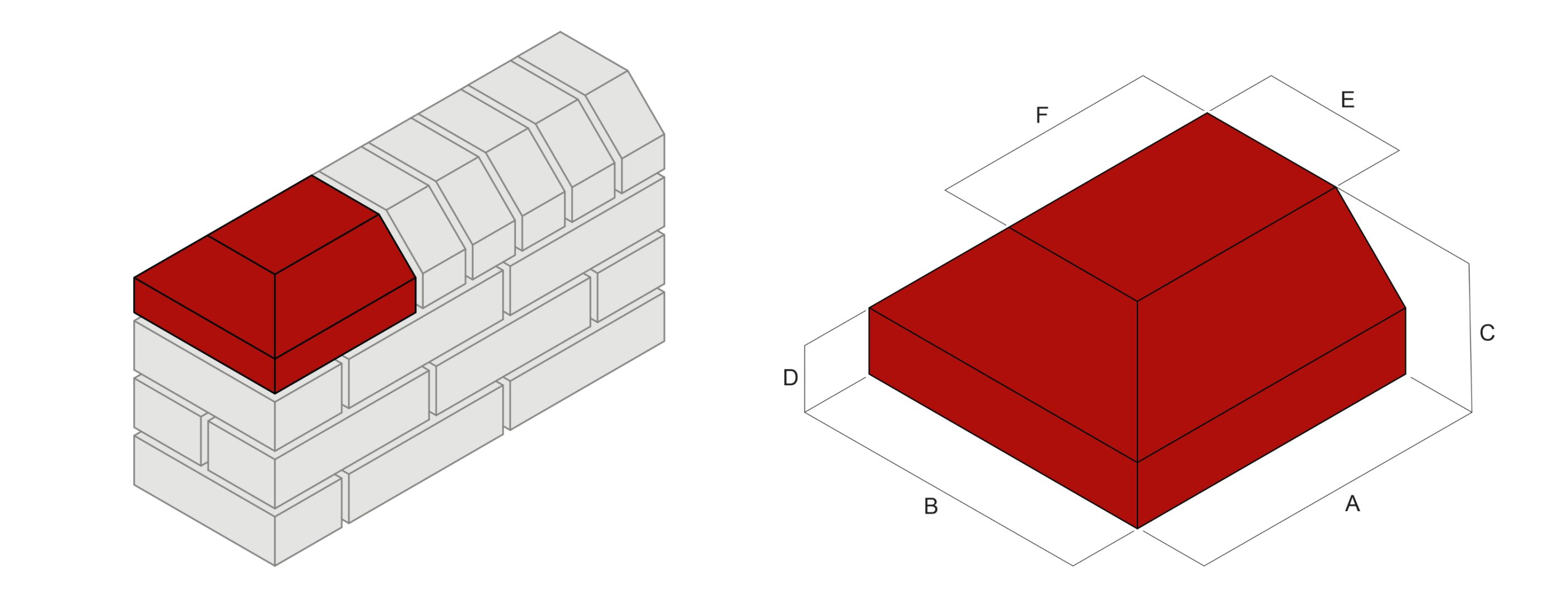 F
E
C
D
B
A