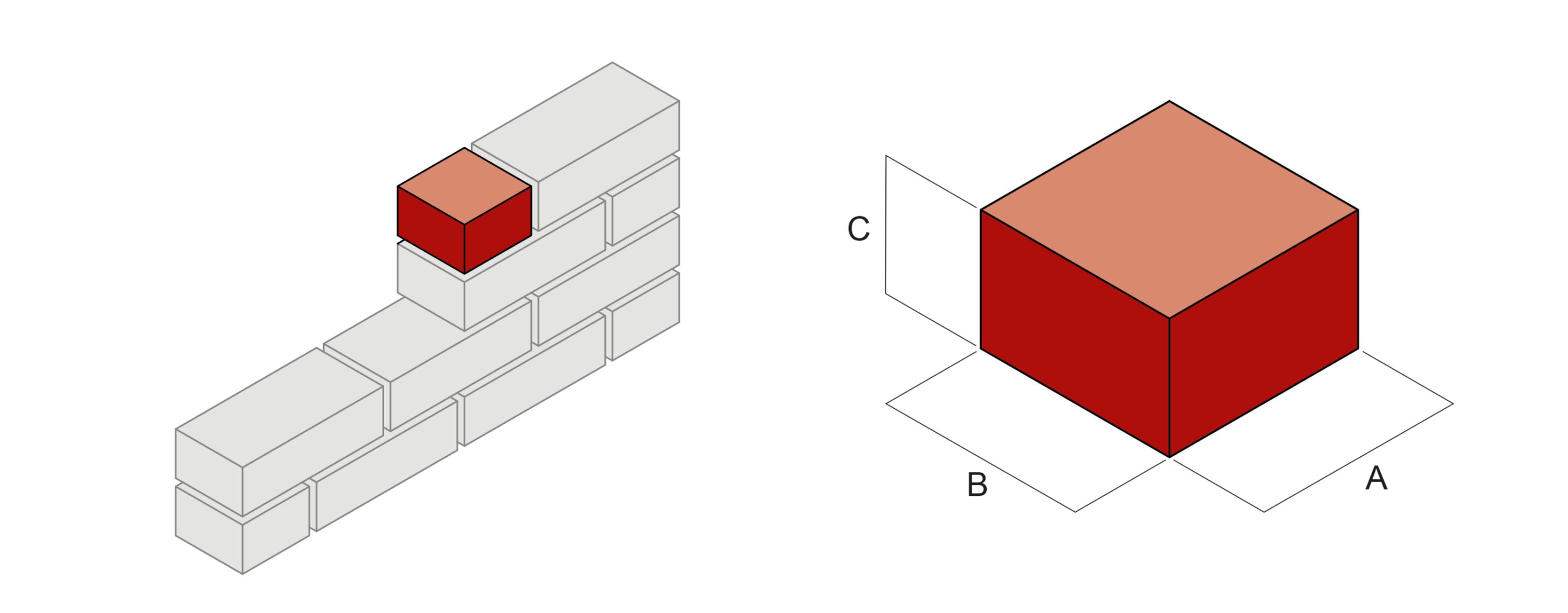 C

B

A