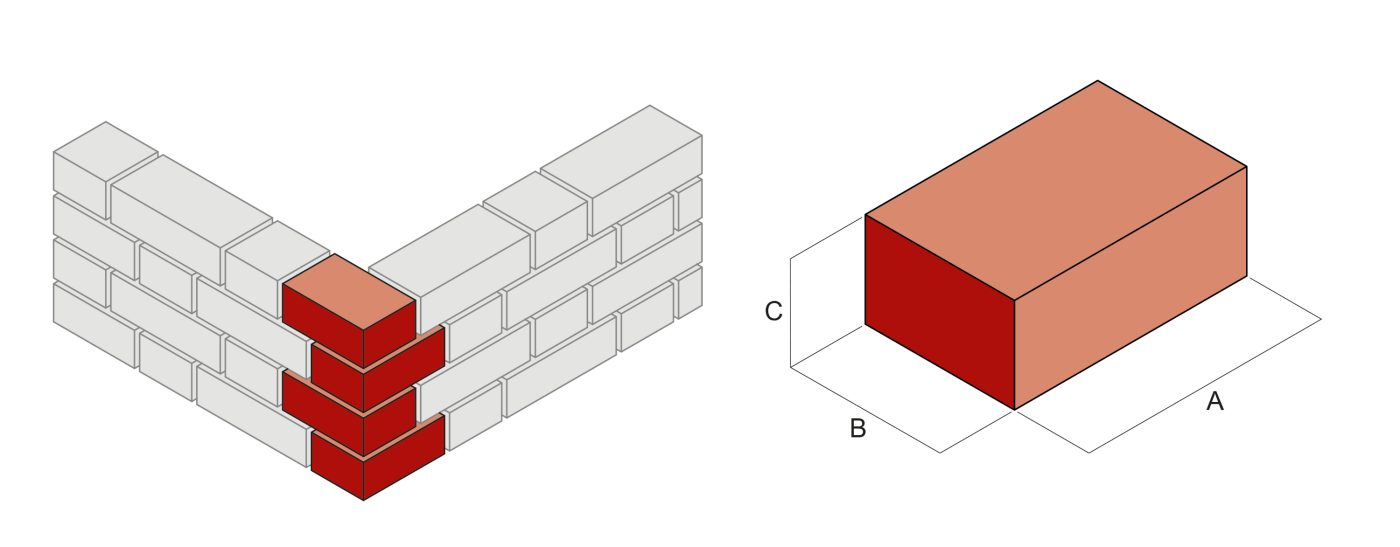 C
B
A