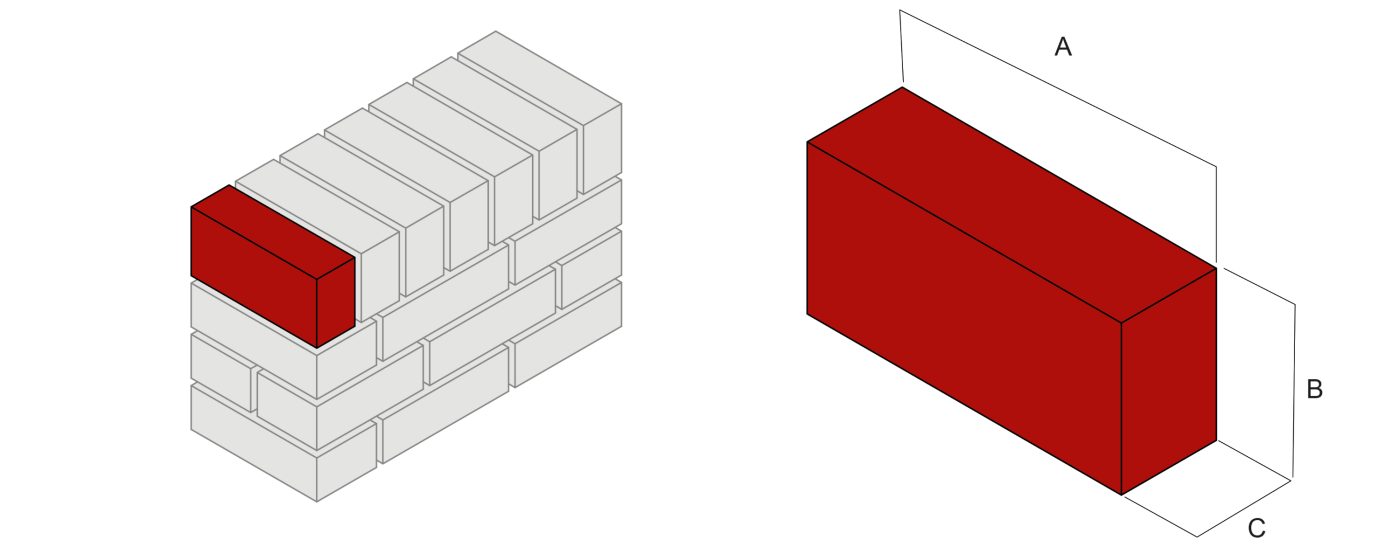 A

B

C