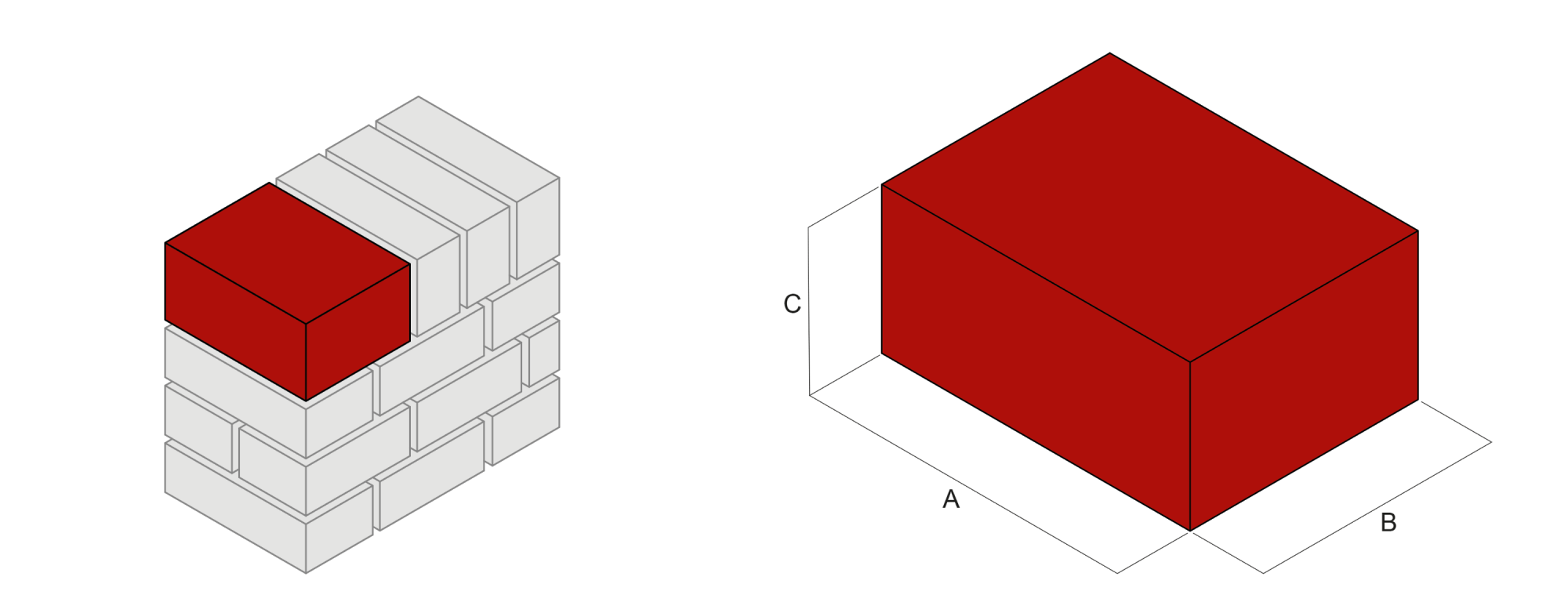 C

A

B