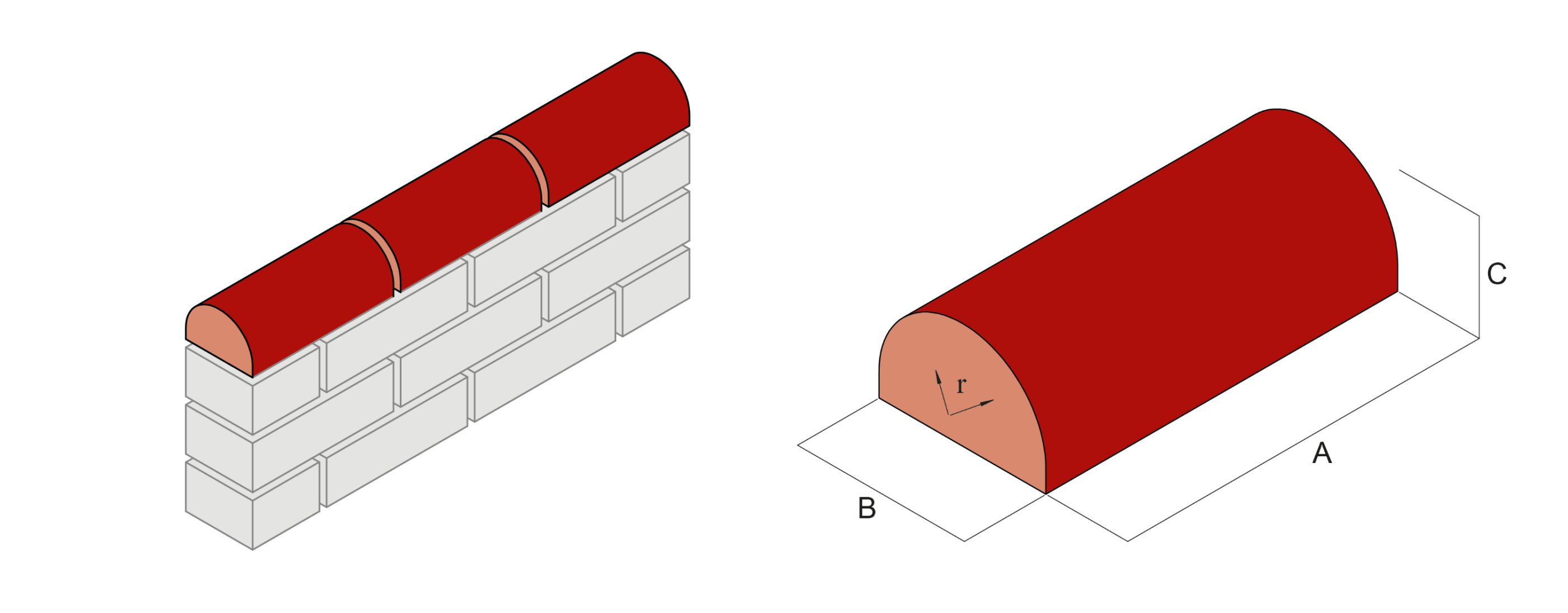 C
r
A
B