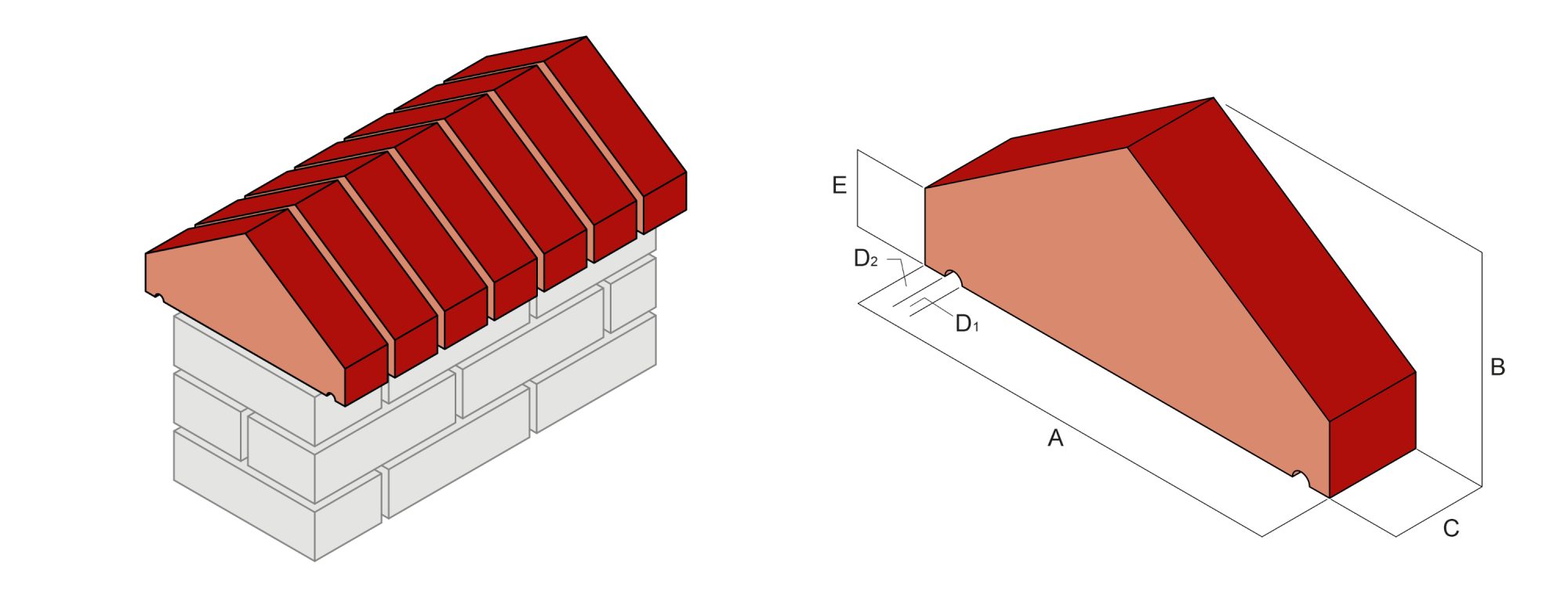 E

$D_2$

$D_1$

A

B

C