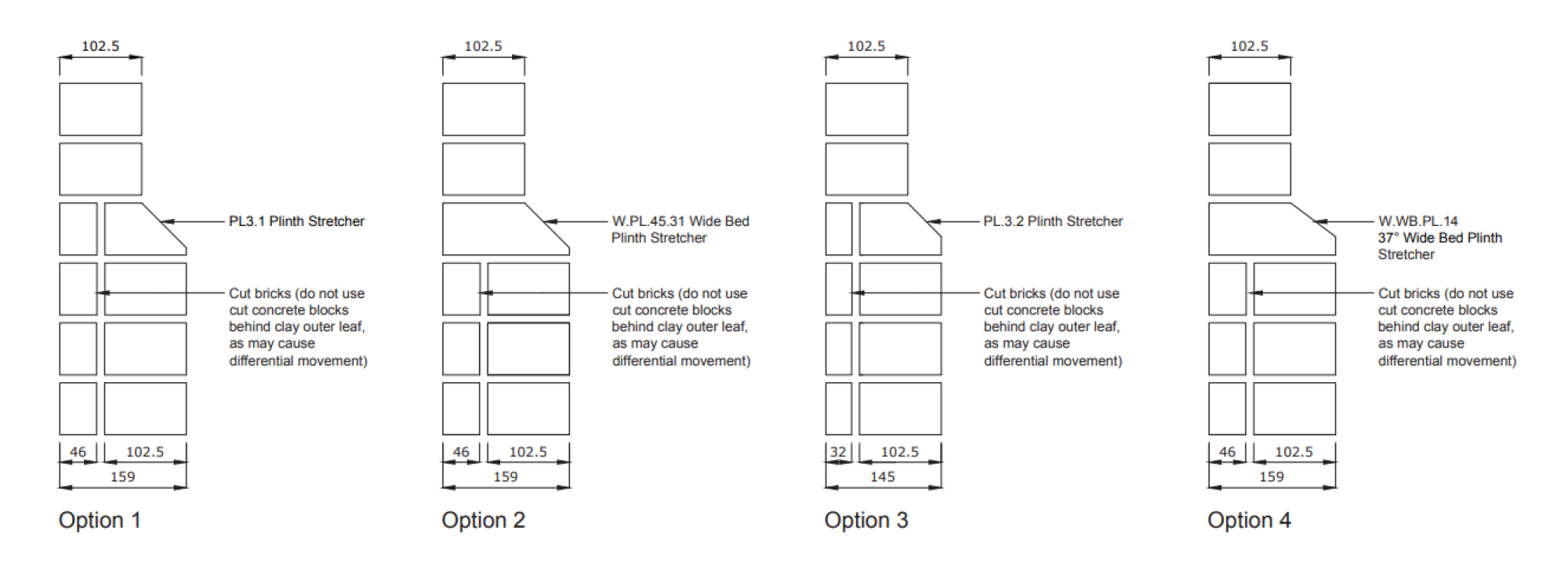 102.5

PL3.1 Plinth Stretcher

Cut bricks (do not use cut concrete blocks behind clay outer leaf, as may cause differential movement)

46 102.5

159

Option 1

102.5

W.PL.45.31 Wide Bed Plinth Stretcher

Cut bricks (do not use cut concrete blocks behind clay outer leaf, as may cause differential movement)

46 102.5

159

Option 2

102.5

PL.3.2 Plinth Stretcher

Cut bricks (do not use cut concrete blocks behind clay outer leaf, as may cause differential movement)

32 102.5

145

Option 3

102.5

W.WB.PL.14
37° Wide Bed Plinth Stretcher

Cut bricks (do not use cut concrete blocks behind clay outer leaf, as may cause differential movement)

46 102.5

159

Option 4