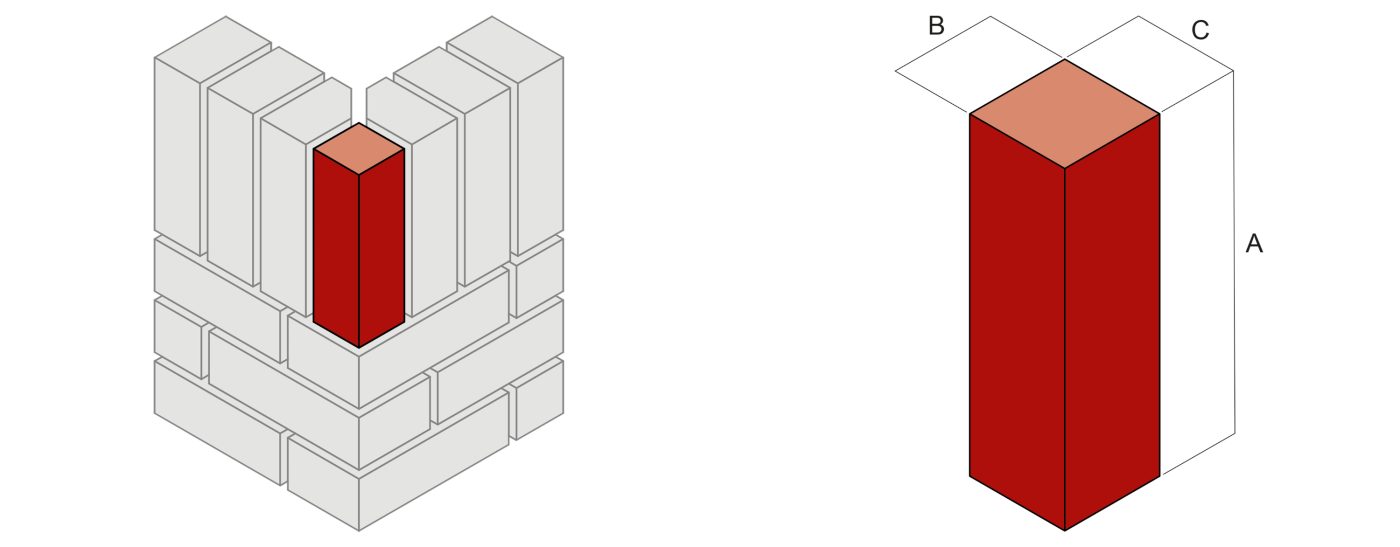 B
C
A